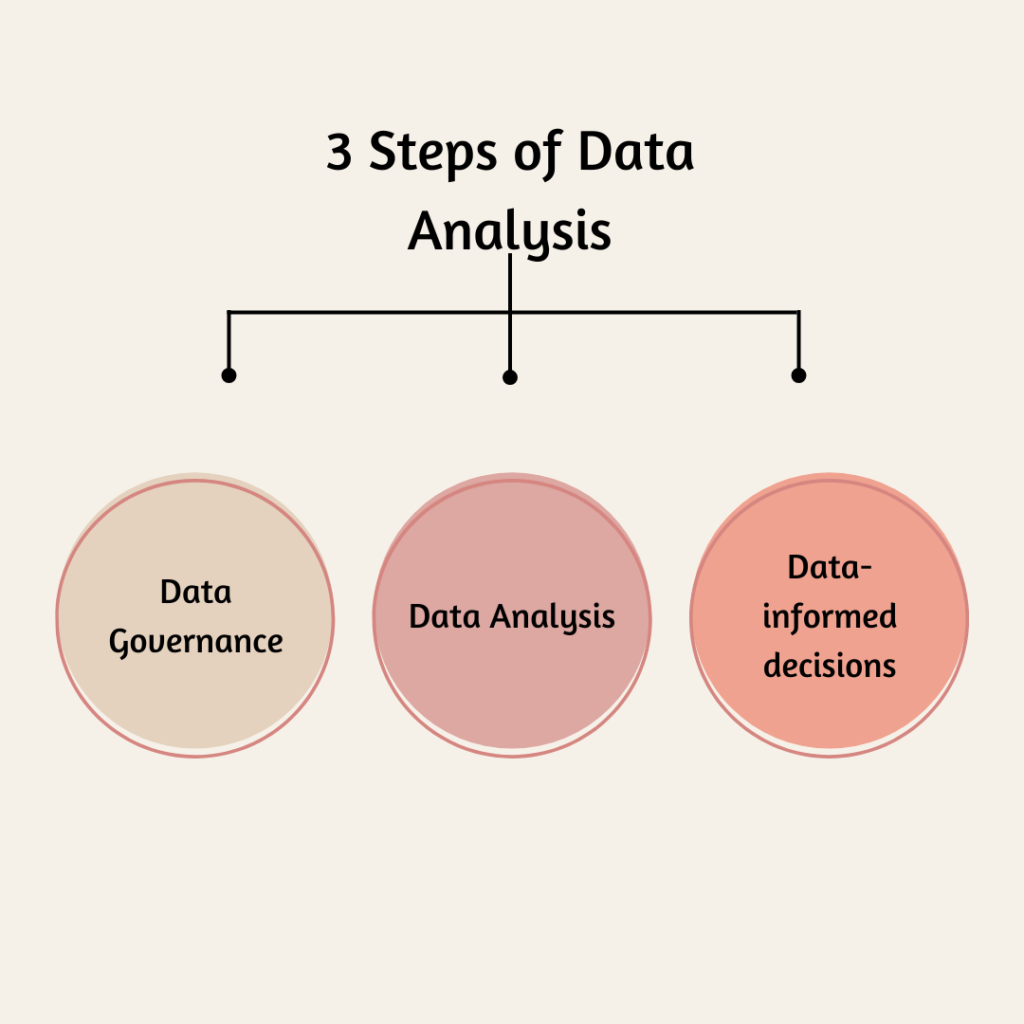 3 Steps of Data Analysis

Data Governance

Data Analysis

Data-informed decisions