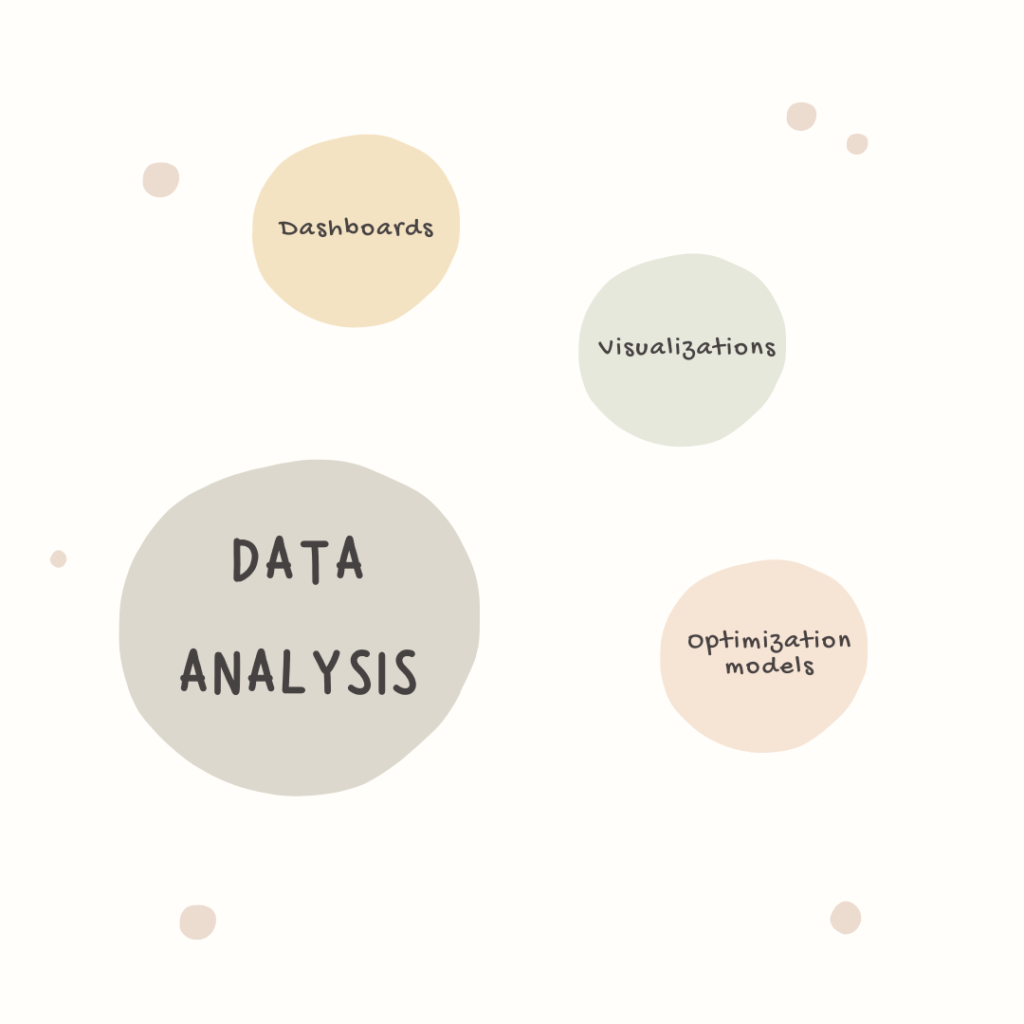 Dashboards

Visualizations

DATA ANALYSIS

Optimization models